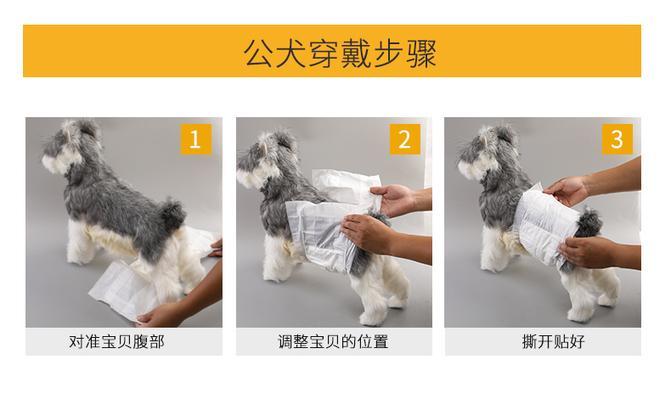 公犬穿戴步骤

1
对准宝贝腹部

2
调整宝贝的位置

3
撕开贴好