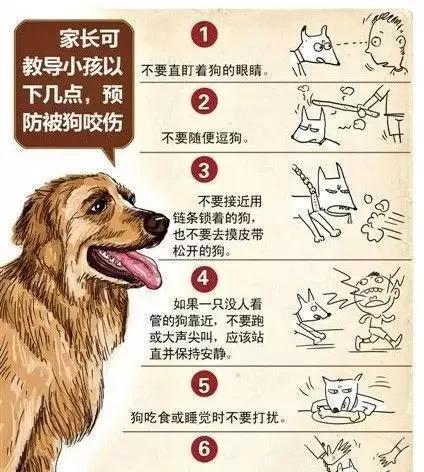 家长可教导小孩以下几点，预防被狗咬伤

1
不要直盯着狗的眼睛。

2
不要随便逗狗。

3
不要接近用链条锁着的狗，也不要去摸皮带松开的狗。

4
如果一只没人看管的狗靠近，不要跑或大声尖叫，应该站直并保持安静。

5
狗吃食或睡觉时不要打扰。

6